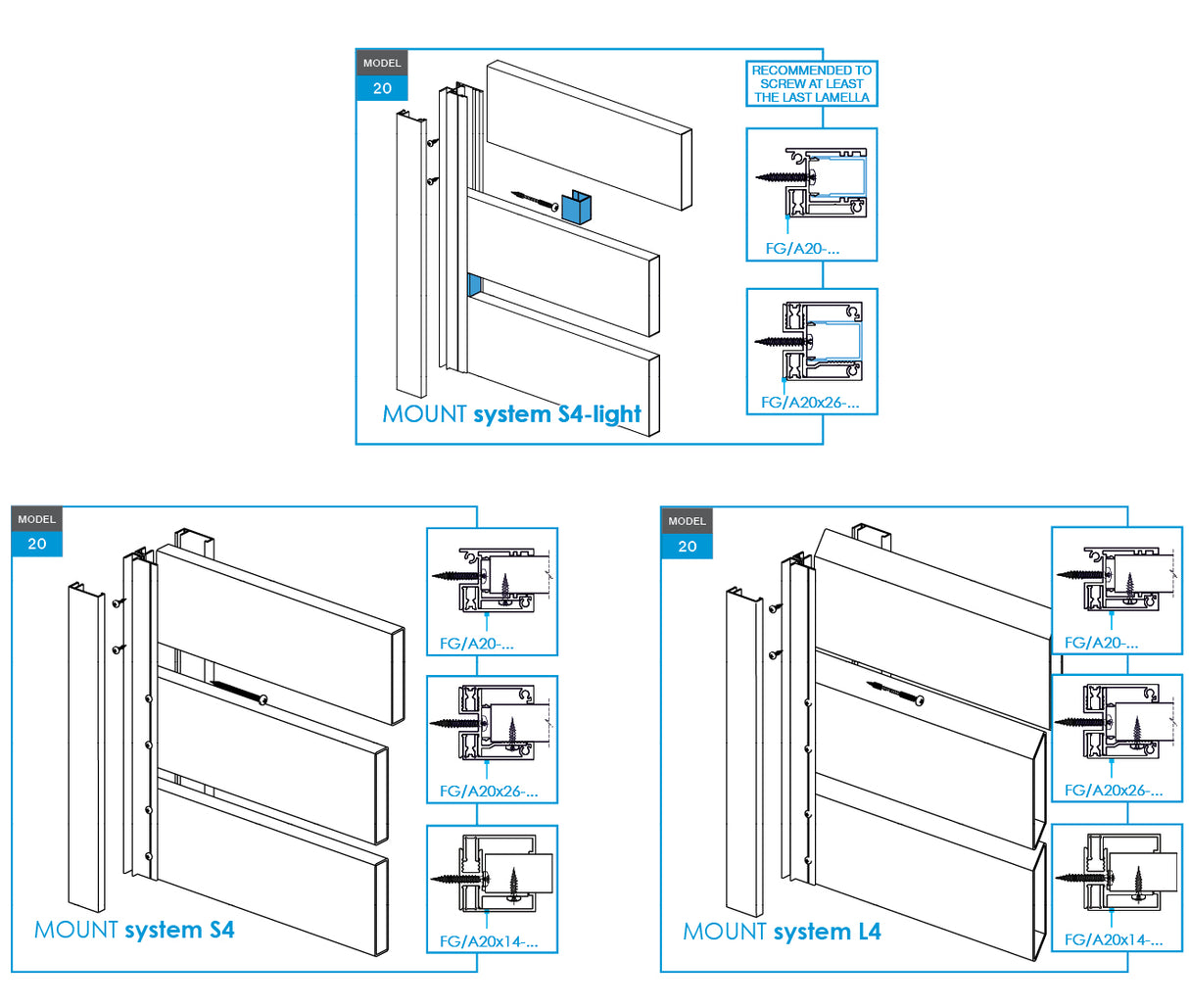 MODEL
20

RECOMMENDED TO SCREW AT LEAST THE LAST LAMELLA

FG/A20-...

FG/A20x26-...

MOUNT system S4-light

MODEL
20

FG/A20-...

FG/A20x26-...

FG/A20x14-...

MOUNT system S4

MODEL
20

FG/A20-...

FG/A20x26-...

FG/A20x14-...

MOUNT system L4