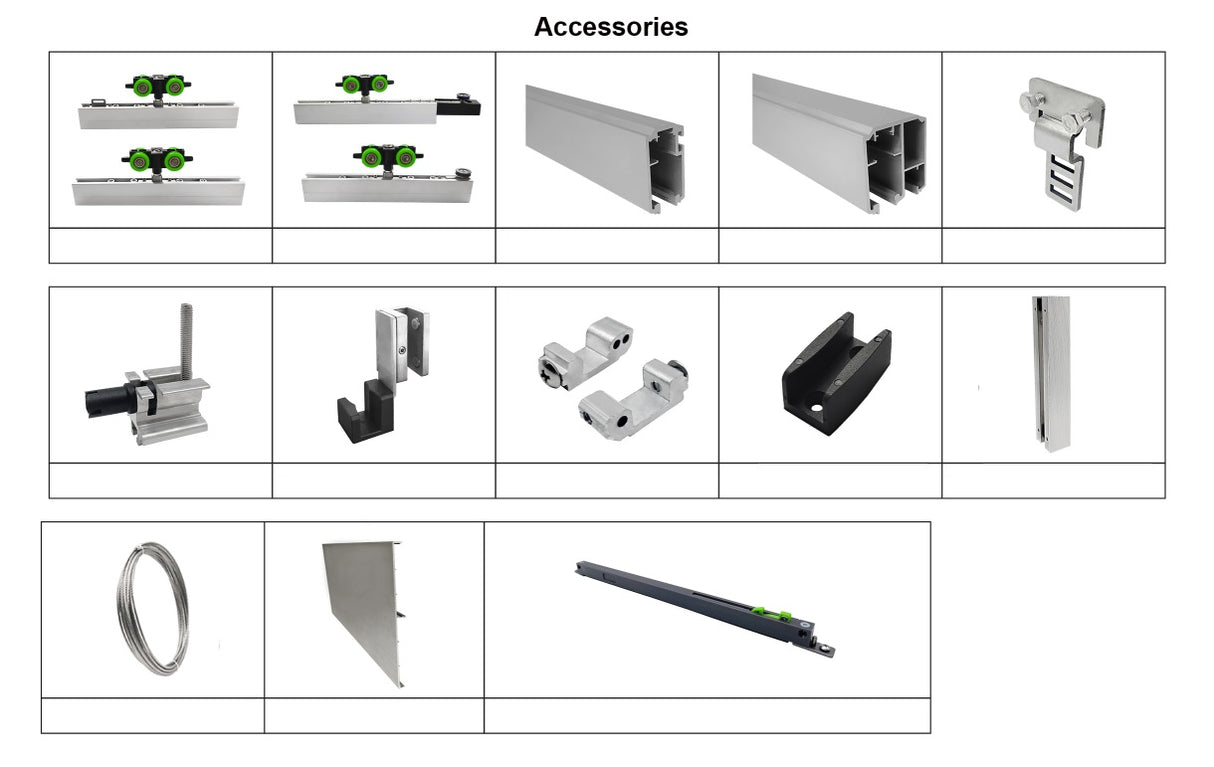 Accessories