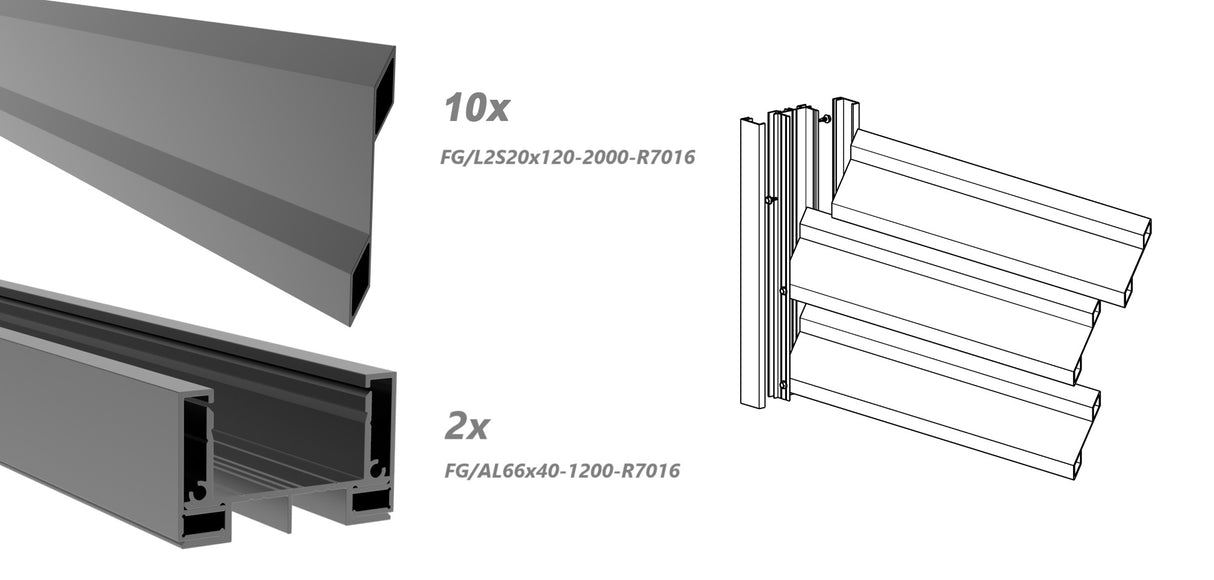 10x

FG/L2S20x120-2000-R7016

2x

FG/AL66x40-1200-R7016