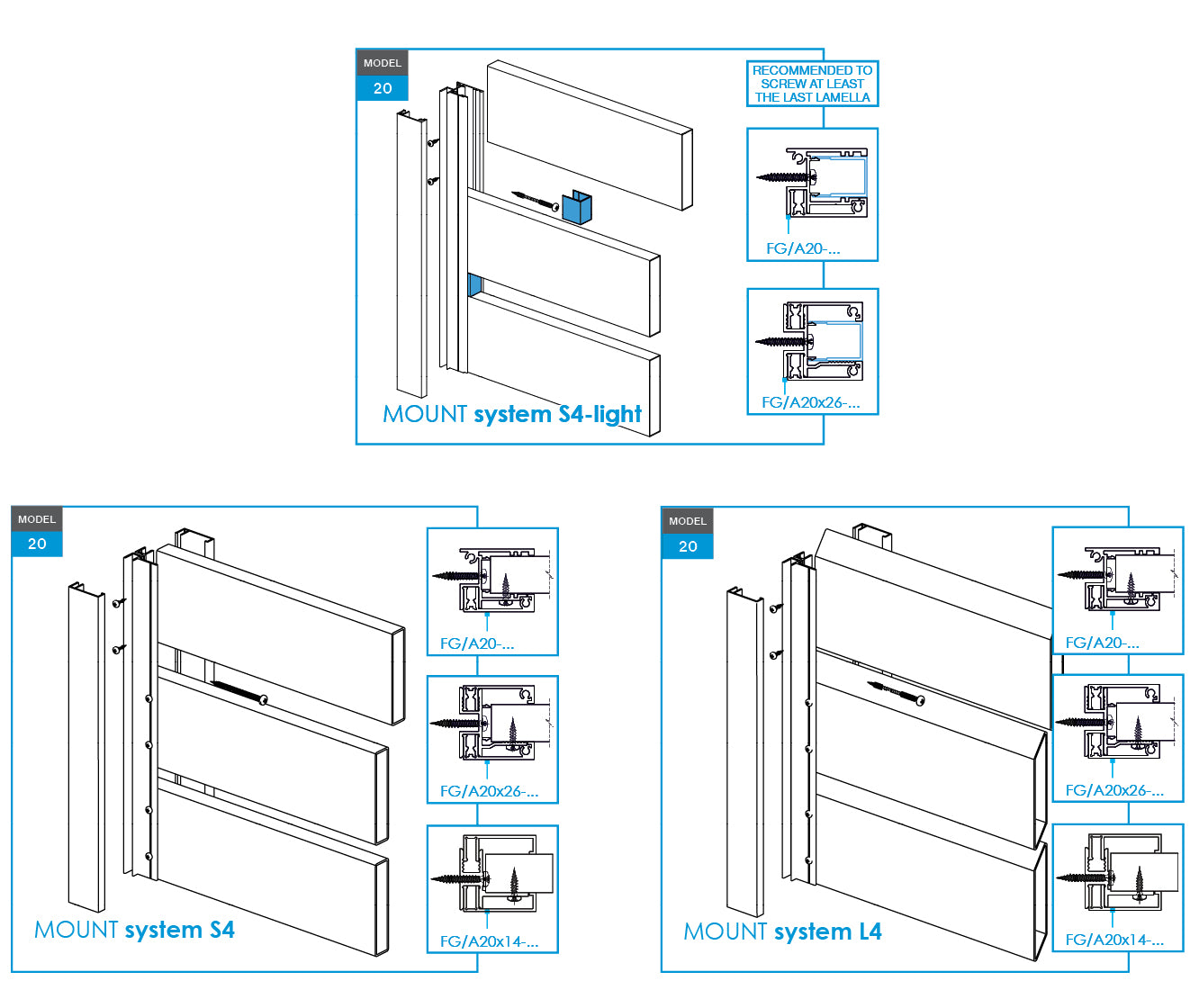 MODEL
20

RECOMMENDED TO SCREW AT LEAST THE LAST LAMELLA

FG/A20-...

FG/A20x26-...

MOUNT system S4-light

MODEL
20

FG/A20-...

FG/A20x26-...

FG/A20x14-...

MOUNT system S4

MODEL
20

FG/A20-...

FG/A20x26-...

FG/A20x14-...

MOUNT system L4