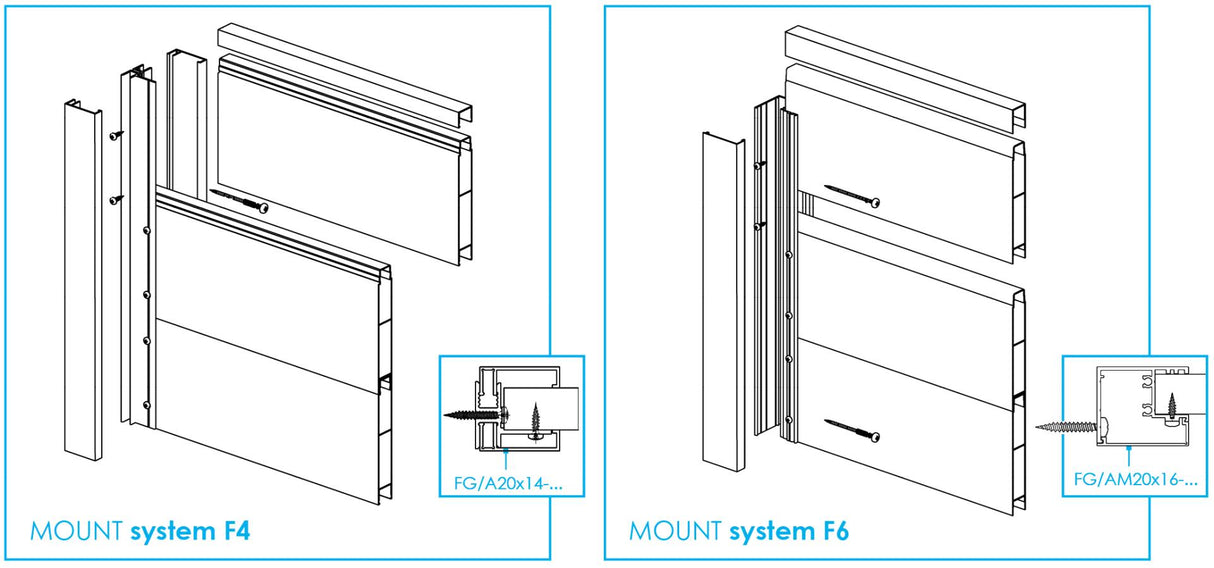 FG/A20x14-...

MOUNT system F4

FG/AM20x16-...

MOUNT system F6